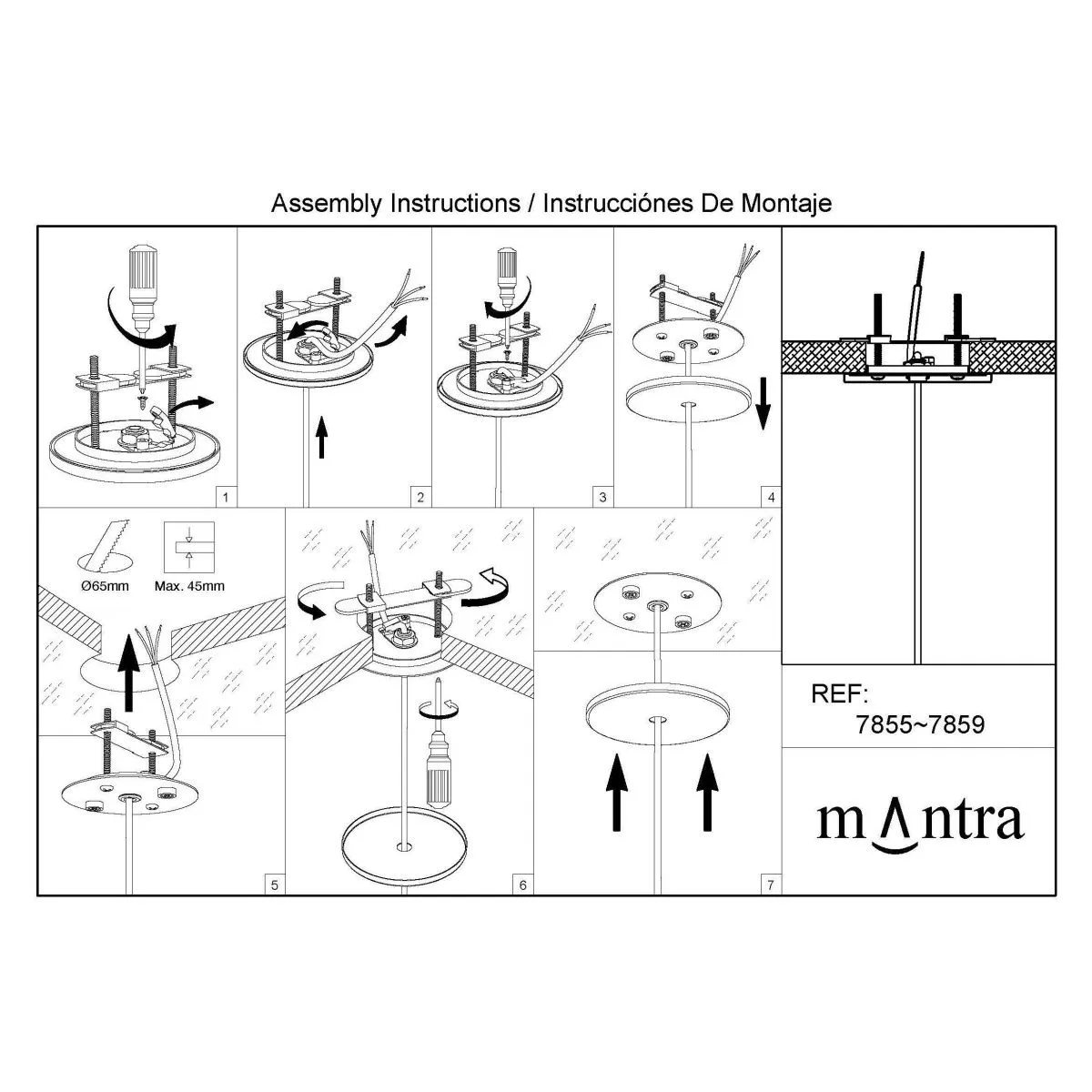 Assembly Instructions / Instrucciónes De Montaje

1

2

3

4

Ø65mm

Max. 45mm

5

6

7

REF:
7855~7859

mΛntra